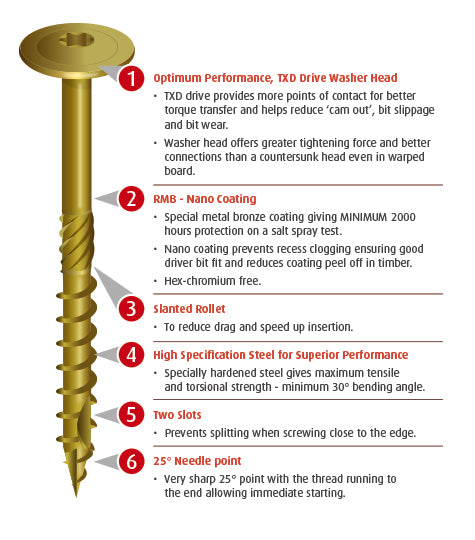 1 Optimum Performance, TXD Drive Washer Head

• TXD drive provides more points of contact for better torque transfer and helps reduce 'cam out', bit slippage and bit wear.

• Washer head offers greater tightening force and better connections than a countersunk head even in warped board.

2 RMB - Nano Coating

• Special metal bronze coating giving MINIMUM 2000 hours protection on a salt spray test.

• Nano coating prevents recess clogging ensuring good driver bit fit and reduces coating peel off in timber.

• Hex-chromium free.

3 Slanted Rollet

• To reduce drag and speed up insertion.

4 High Specification Steel for Superior Performance

• Specially hardened steel gives maximum tensile and torsional strength - minimum 30° bending angle.

5 Two Slots

• Prevents splitting when screwing close to the edge.

6 25° Needle point

• Very sharp 25° point with the thread running to the end allowing immediate starting.